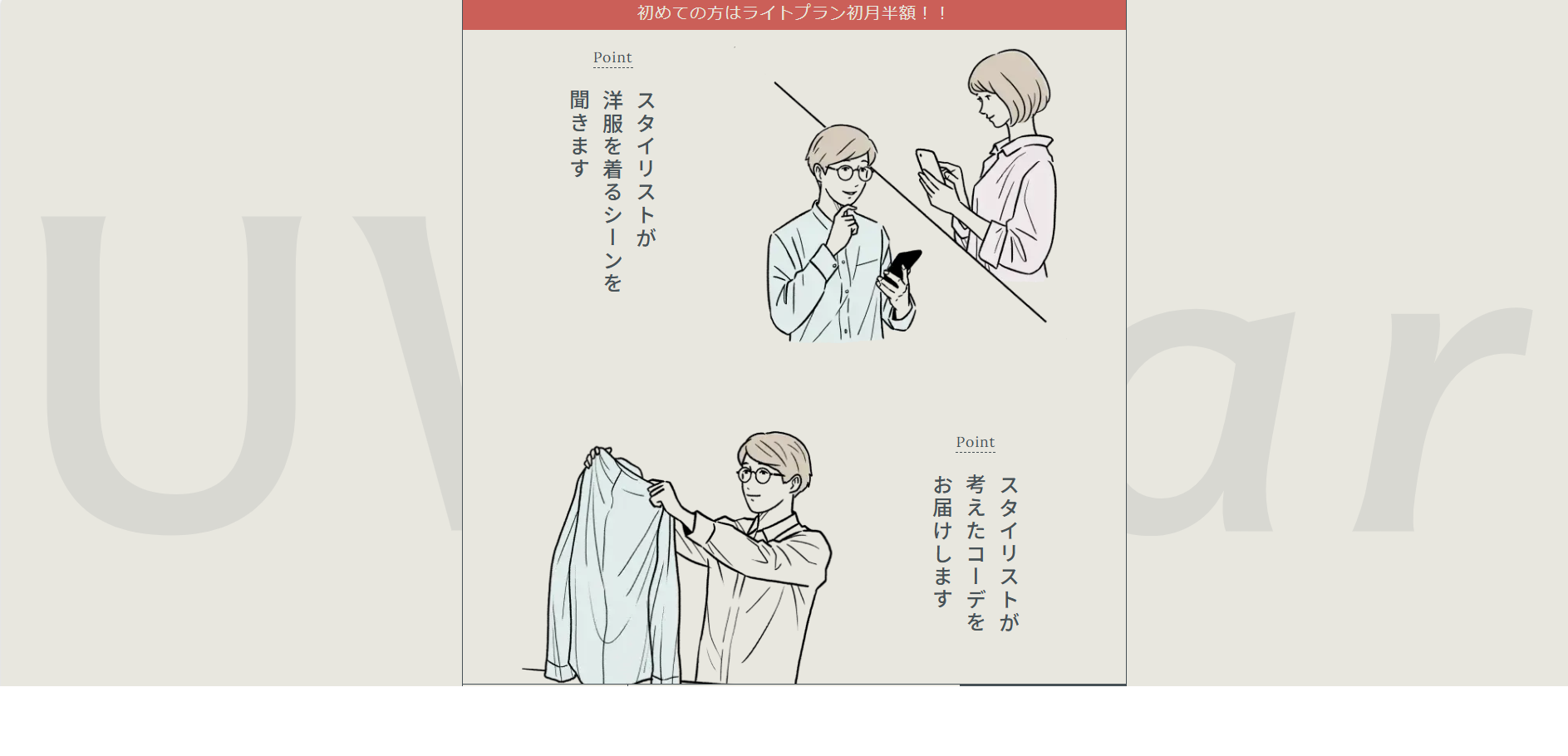 初めての方はライトプラン初月半額！！

Point

スタイリストが
洋服を着るシーンを
聞きます

Point

スタイリストが
考えたコーデを
お届けします